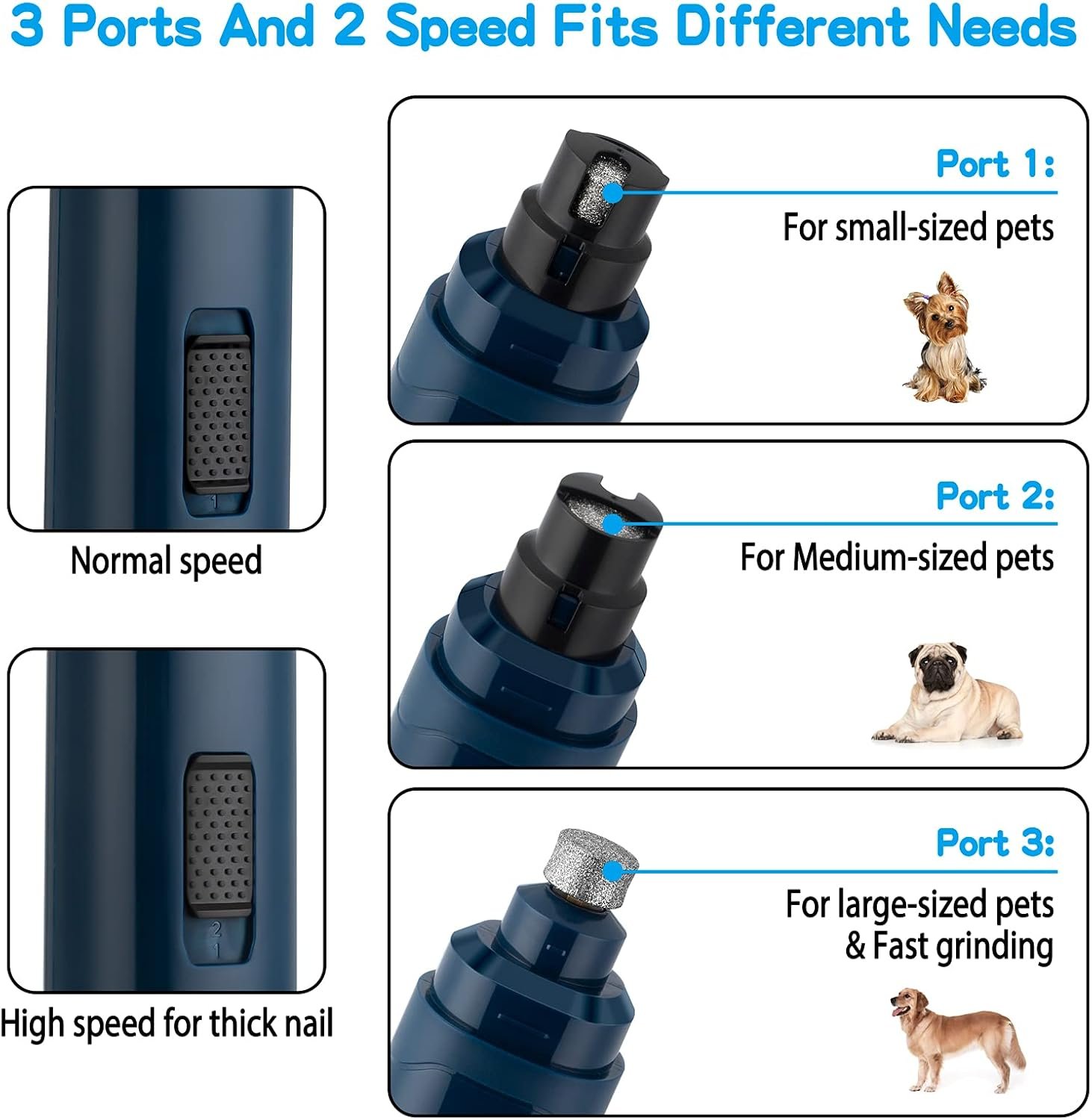 3 Ports And 2 Speed Fits Different Needs

1

Normal speed

2
1

High speed for thick nail

Port 1:
For small-sized pets

Port 2:
For Medium-sized pets

Port 3:
For large-sized pets
& Fast grinding